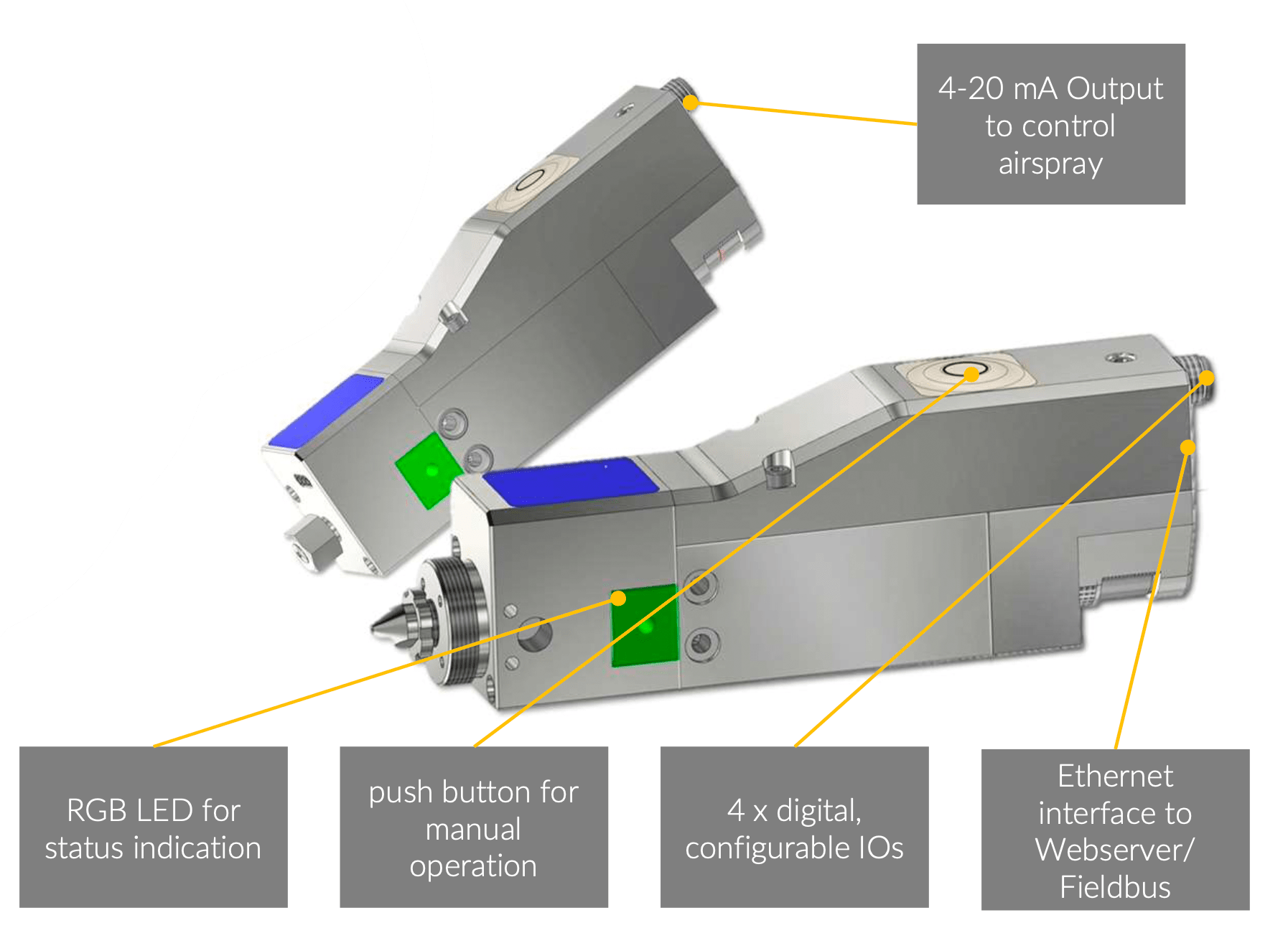 4-20 mA Output to control airspray

RGB LED for status indication

push button for manual operation

4 x digital, configurable IOs

Ethernet interface to Webserver/ Fieldbus